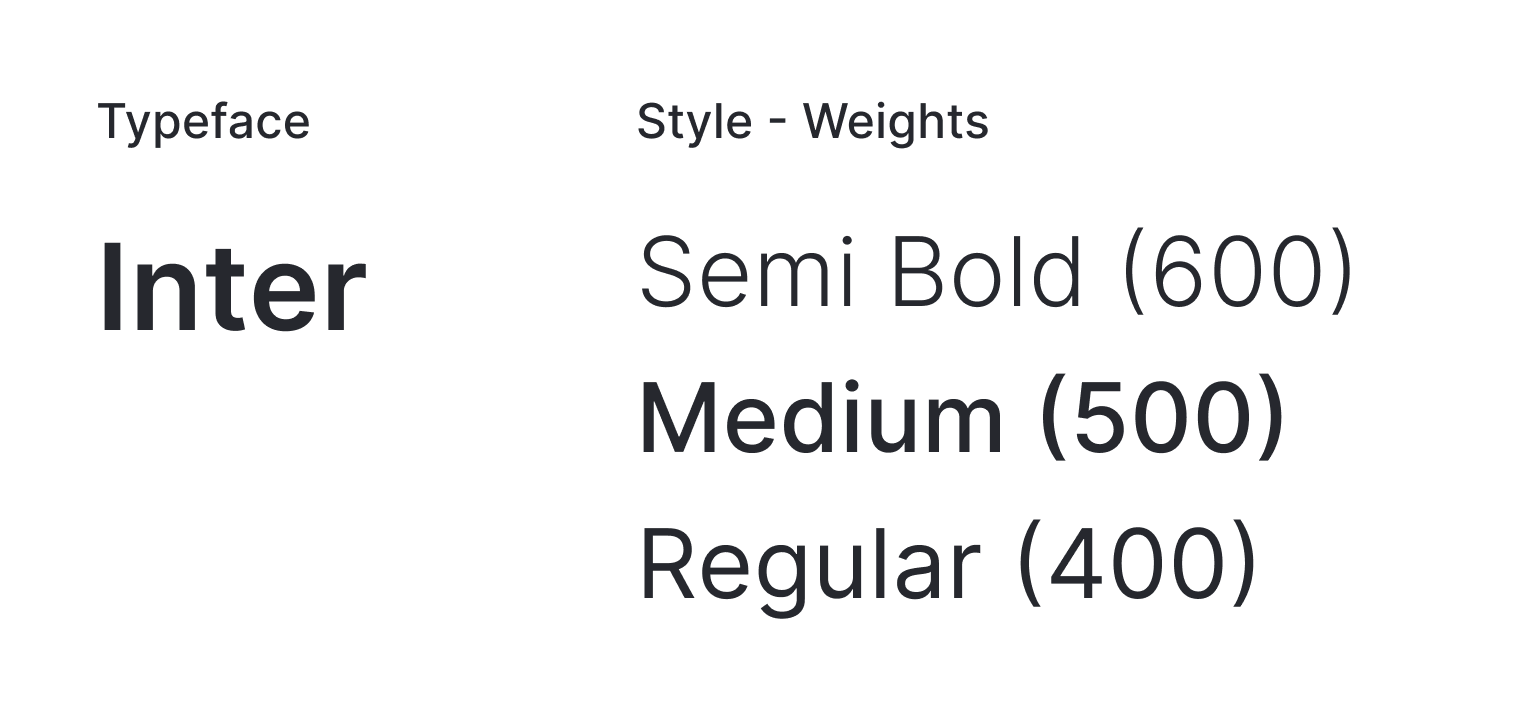 Typeface

Inter

Style - Weights

Semi Bold (600)
Medium (500)
Regular (400)